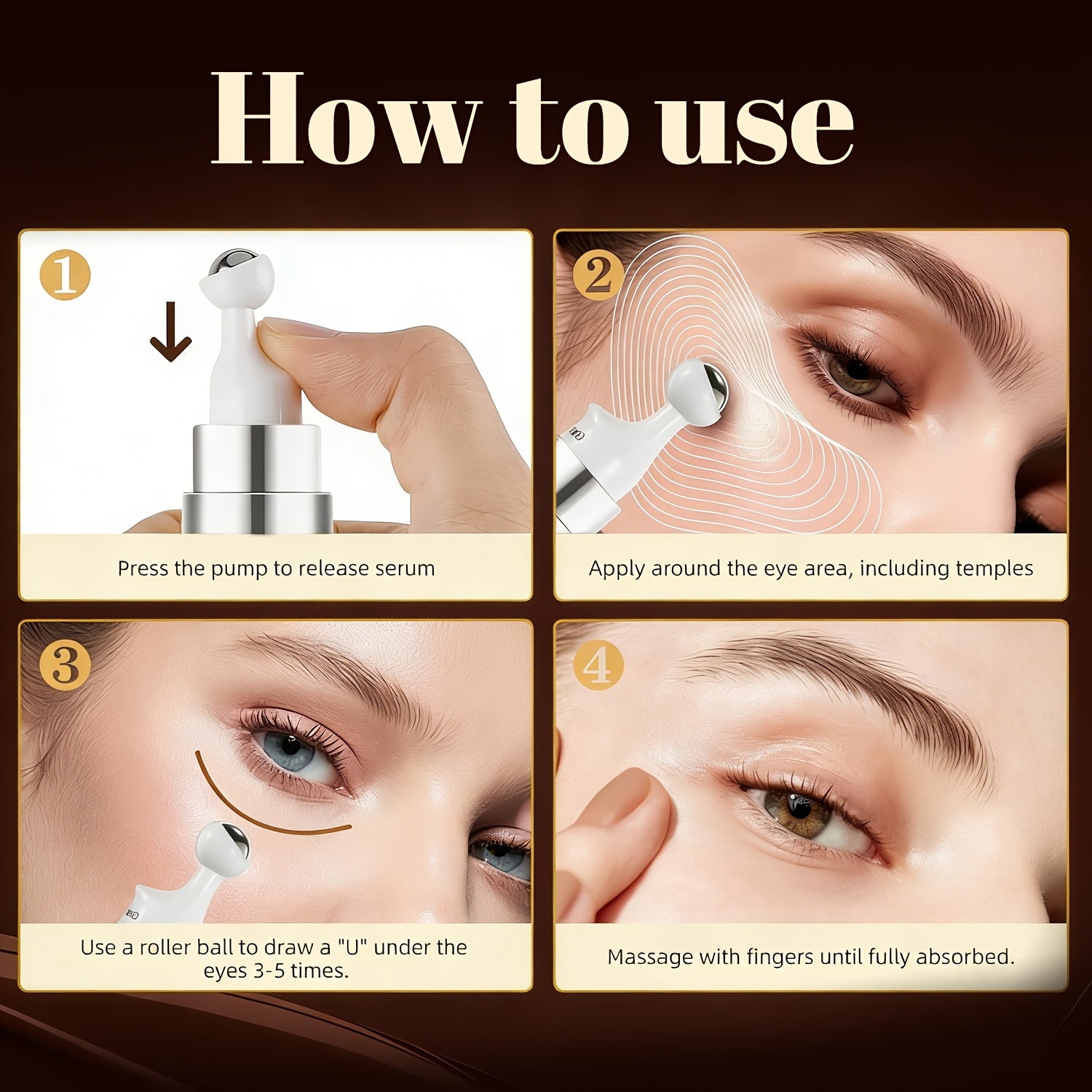 How to use

1

Press the pump to release serum

2

Apply around the eye area, including temples

3

Use a roller ball to draw a "U" under the eyes 3-5 times.

4

Massage with fingers until fully absorbed.