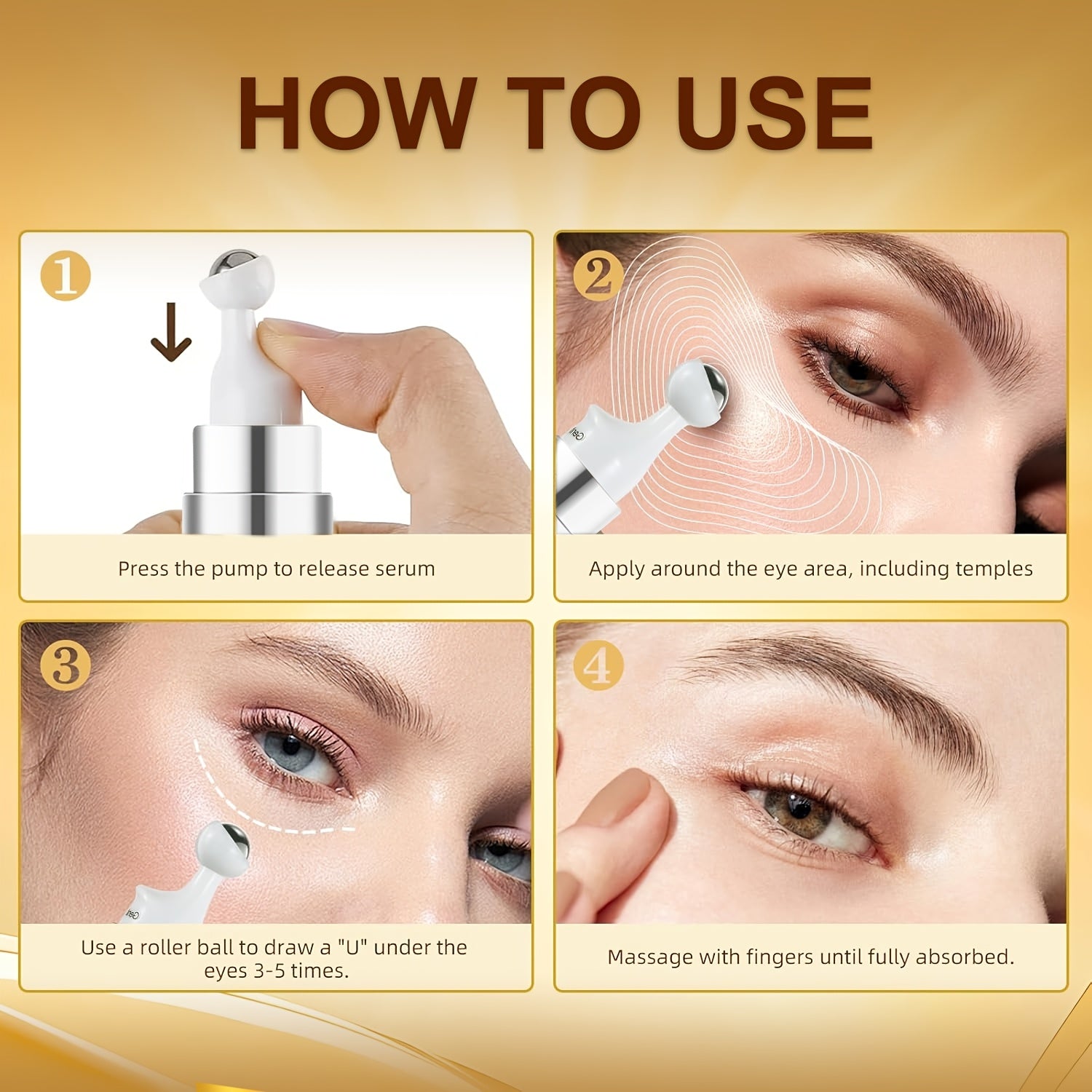 HOW TO USE

1

Press the pump to release serum

2

Apply around the eye area, including temples

3

Use a roller ball to draw a "U" under the eyes 3-5 times.

4

Massage with fingers until fully absorbed.